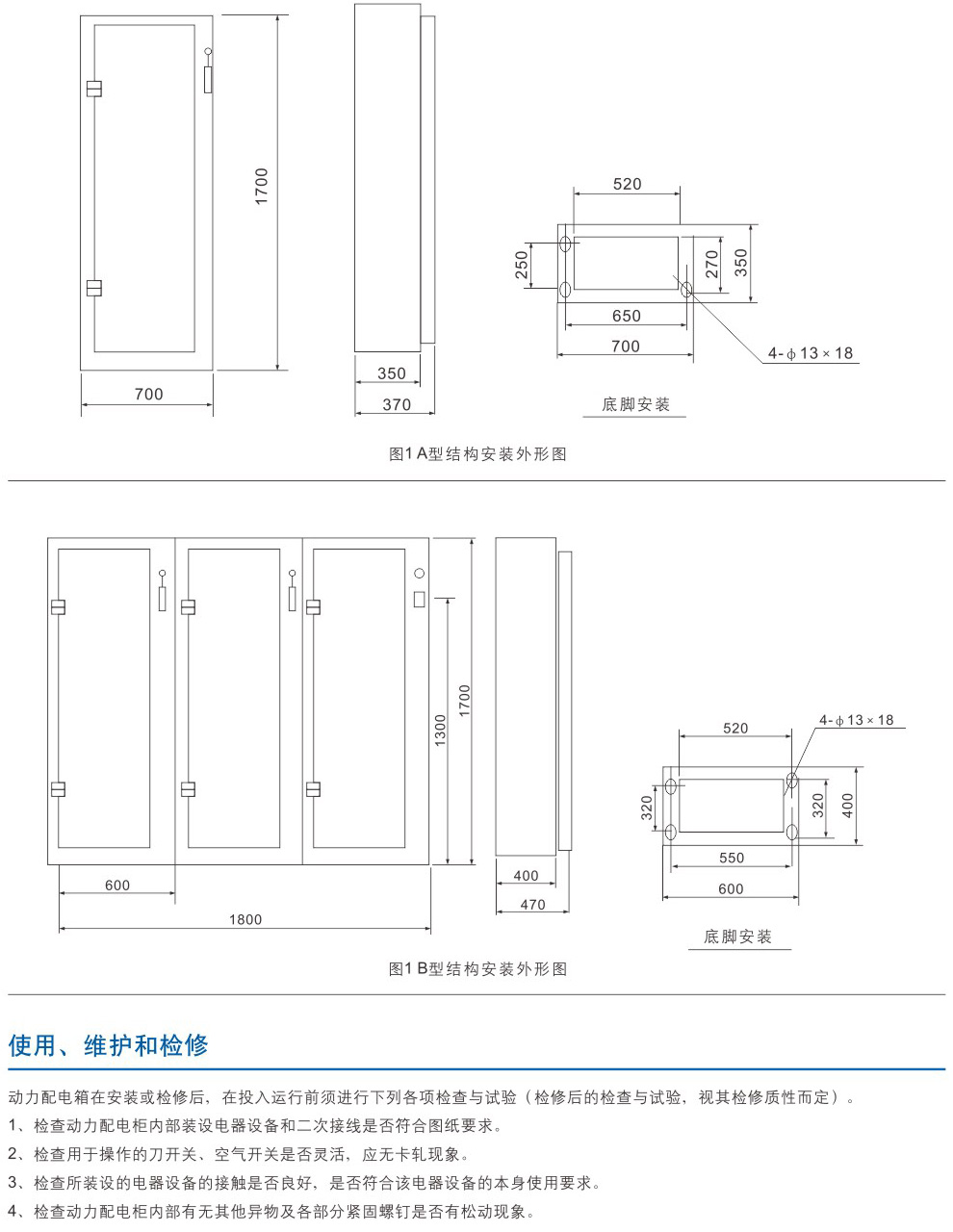 1700

700

350

370

520

250

270

350

650

700

4-ϕ13×18

底脚安装

图1 A型结构安装外形图

1300

1700

600

1800

400

470

520

4-ϕ13×18

320

320

400

550

600

底脚安装

图1 B型结构安装外形图

使用、维护和检修

动力配电箱在安装或检修后，在投入运行前须进行下列各项检查与试验（检修后的检查与试验，视其检修质性而定）。

1、检查动力配电柜内部装设电器设备和二次接线是否符合图纸要求。

2、检查用于操作的刀开关、空气开关是否灵活，应无卡轧现象。

3、检查所装设的电器设备的接触是否良好，是否符合该电器设备的本身使用要求。

4、检查动力配电柜内部有无其他异物及各部分紧固螺钉是否有松动现象。